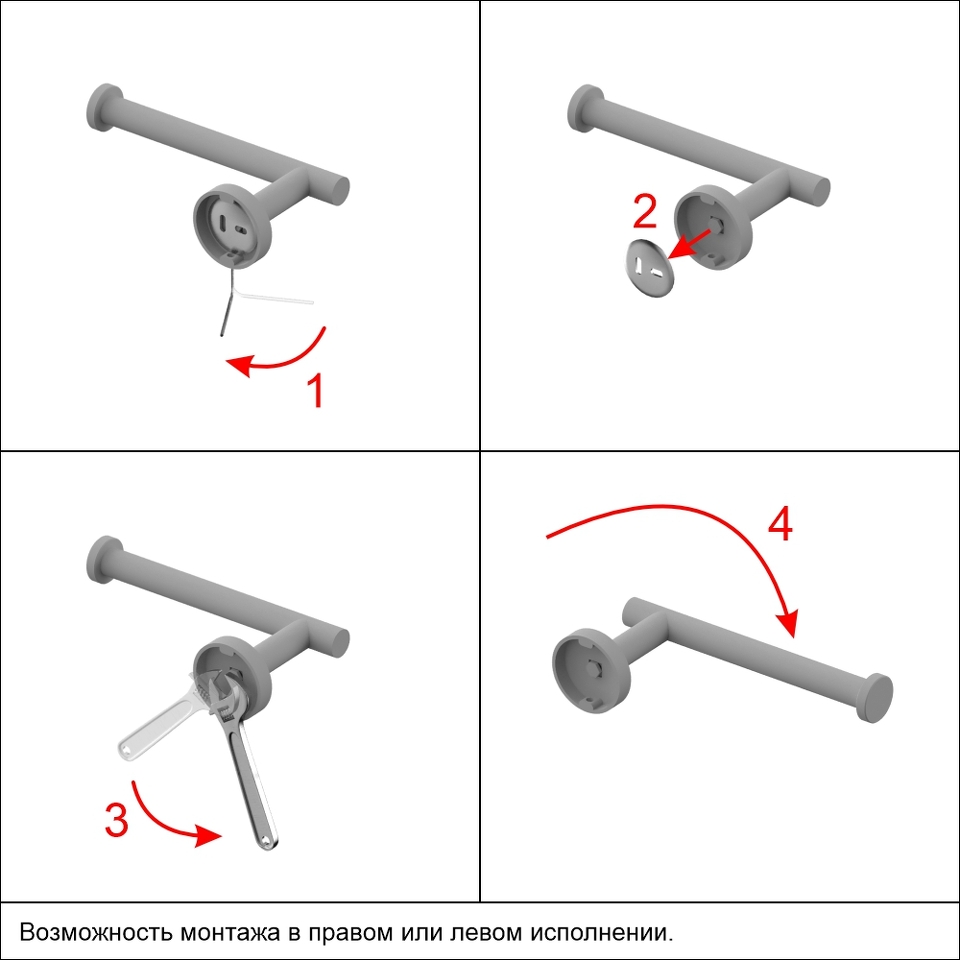 1

2

3

4

Возможность монтажа в правом или левом исполнении.